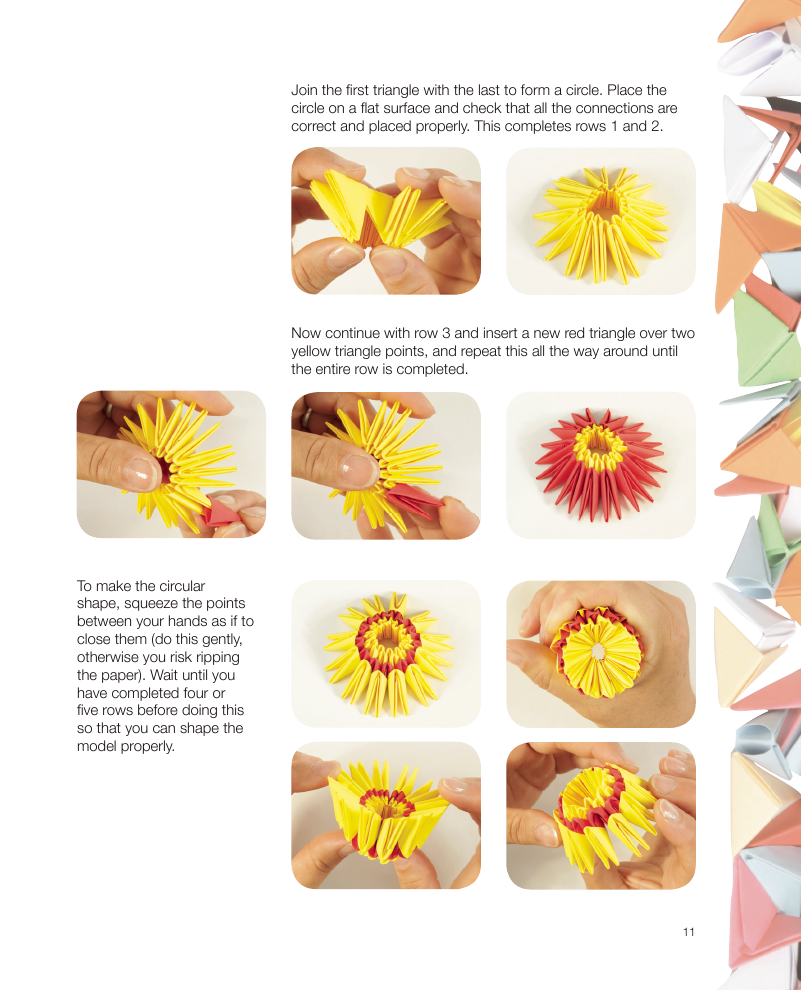 Join the first triangle with the last to form a circle. Place the circle on a flat surface and check that all the connections are correct and placed properly. This completes rows 1 and 2.

Now continue with row 3 and insert a new red triangle over two yellow triangle points, and repeat this all the way around until the entire row is completed.

To make the circular shape, squeeze the points between your hands as if to close them (do this gently, otherwise you risk ripping the paper). Wait until you have completed four or five rows before doing this so that you can shape the model properly.

11