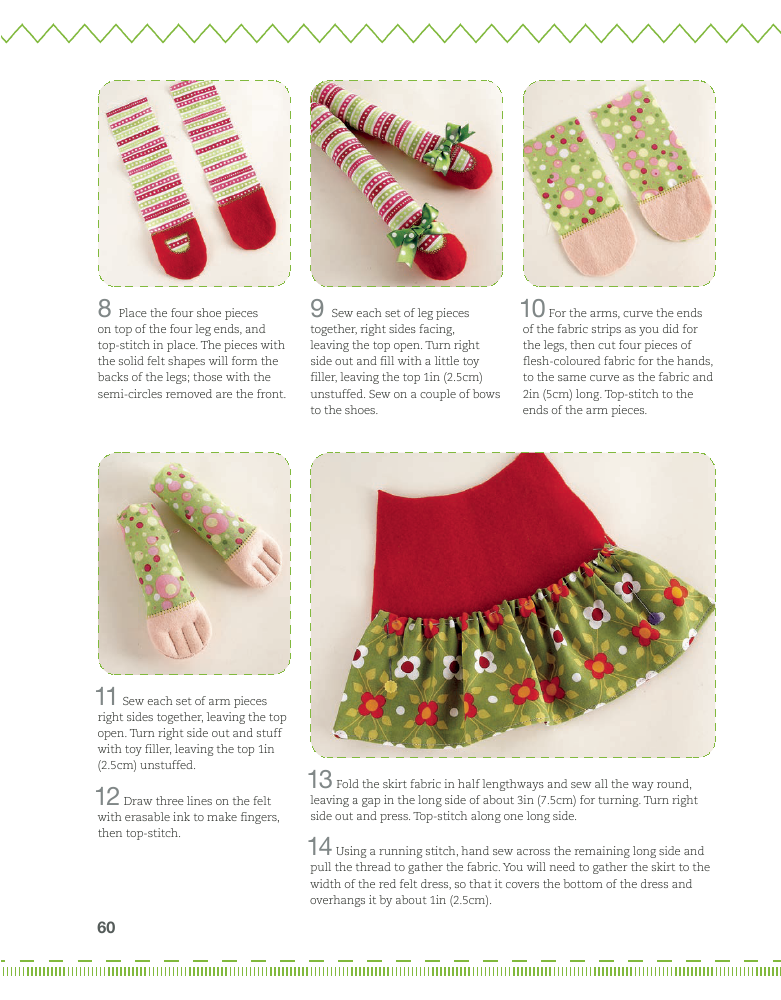 8 Place the four shoe pieces on top of the four leg ends, and top-stitch in place. The pieces with the solid felt shapes will form the backs of the legs; those with the semi-circles removed are the front.

9 Sew each set of leg pieces together, right sides facing, leaving the top open. Turn right side out and fill with a little toy filler, leaving the top 1in (2.5cm) unstuffed. Sew on a couple of bows to the shoes.

10 For the arms, curve the ends of the fabric strips as you did for the legs, then cut four pieces of flesh-coloured fabric for the hands, to the same curve as the fabric and 2in (5cm) long. Top-stitch to the ends of the arm pieces.

11 Sew each set of arm pieces right sides together, leaving the top open. Turn right side out and stuff with toy filler, leaving the top 1in (2.5cm) unstuffed.

12 Draw three lines on the felt with erasable ink to make fingers, then top-stitch.

13 Fold the skirt fabric in half lengthways and sew all the way round, leaving a gap in the long side of about 3in (7.5cm) for turning. Turn right side out and press. Top-stitch along one long side.

14 Using a running stitch, hand sew across the remaining long side and pull the thread to gather the fabric. You will need to gather the skirt to the width of the red felt dress, so that it covers the bottom of the dress and overhangs it by about 1in (2.5cm).

60