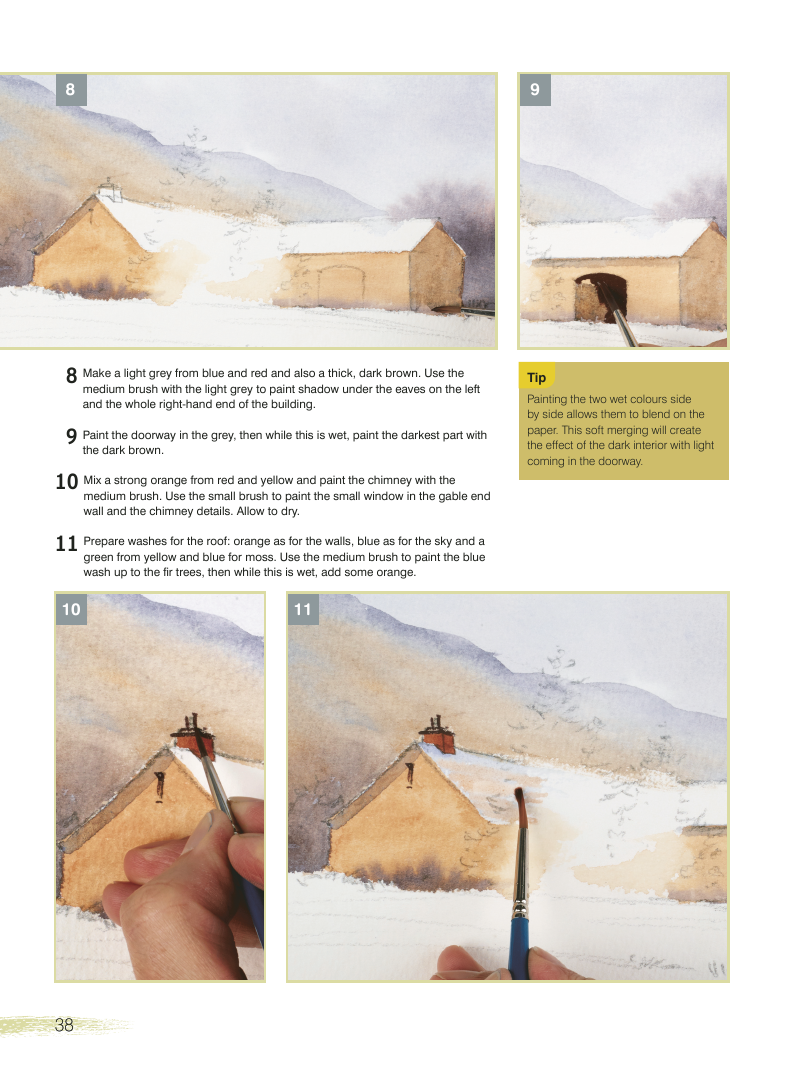 8

9

8 Make a light grey from blue and red and also a thick, dark brown. Use the medium brush with the light grey to paint shadow under the eaves on the left and the whole right-hand end of the building.

9 Paint the doorway in the grey, then while this is wet, paint the darkest part with the dark brown.

10 Mix a strong orange from red and yellow and paint the chimney with the medium brush. Use the small brush to paint the small window in the gable end wall and the chimney details. Allow to dry.

11 Prepare washes for the roof: orange as for the walls, blue as for the sky and a green from yellow and blue for moss. Use the medium brush to paint the blue wash up to the fir trees, then while this is wet, add some orange.

Tip

Painting the two wet colours side by side allows them to blend on the paper. This soft merging will create the effect of the dark interior with light coming in the doorway.

10

11

38