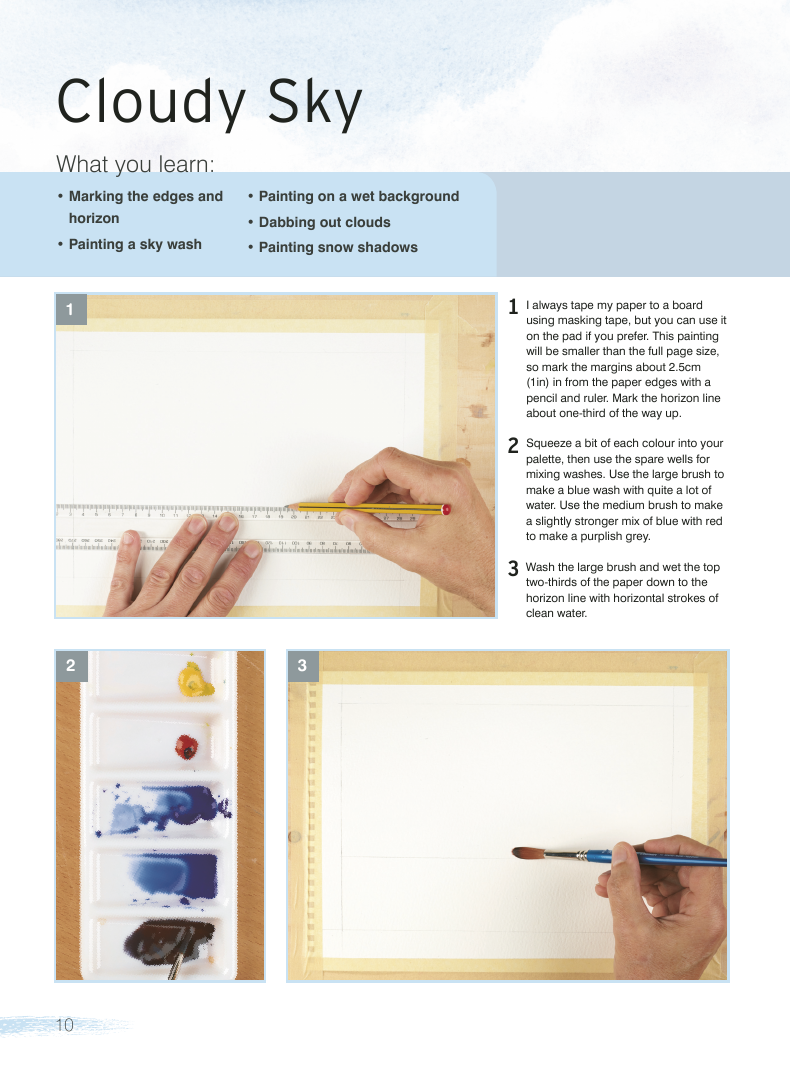 Cloudy Sky

What you learn:

• Marking the edges and horizon
• Painting a sky wash

• Painting on a wet background
• Dabbing out clouds
• Painting snow shadows

1

1 I always tape my paper to a board using masking tape, but you can use it on the pad if you prefer. This painting will be smaller than the full page size, so mark the margins about 2.5cm (1in) in from the paper edges with a pencil and ruler. Mark the horizon line about one-third of the way up.

2 Squeeze a bit of each colour into your palette, then use the spare wells for mixing washes. Use the large brush to make a blue wash with quite a lot of water. Use the medium brush to make a slightly stronger mix of blue with red to make a purplish grey.

3 Wash the large brush and wet the top two-thirds of the paper down to the horizon line with horizontal strokes of clean water.

2

3

10