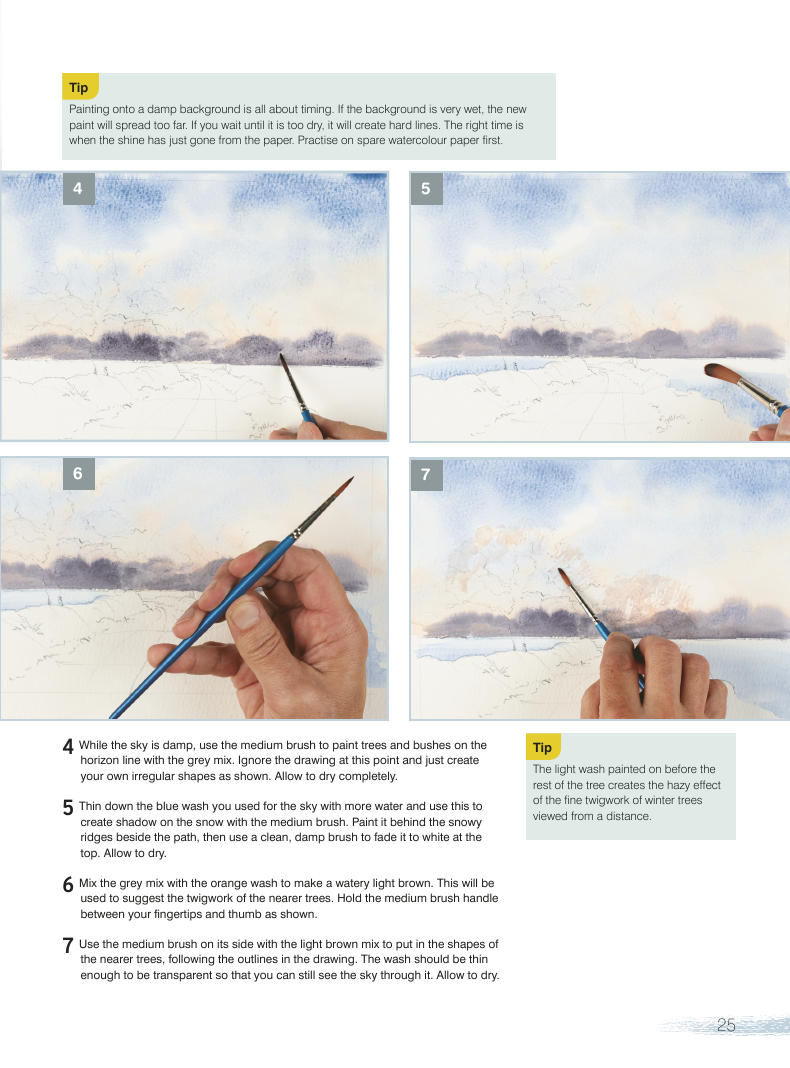 Tip

Painting onto a damp background is all about timing. If the background is very wet, the new paint will spread too far. If you wait until it is too dry, it will create hard lines. The right time is when the shine has just gone from the paper. Practise on spare watercolour paper first.

4

5

6

7

4 While the sky is damp, use the medium brush to paint trees and bushes on the horizon line with the grey mix. Ignore the drawing at this point and just create your own irregular shapes as shown. Allow to dry completely.

5 Thin down the blue wash you used for the sky with more water and use this to create shadow on the snow with the medium brush. Paint it behind the snowy ridges beside the path, then use a clean, damp brush to fade it to white at the top. Allow to dry.

6 Mix the grey mix with the orange wash to make a watery light brown. This will be used to suggest the twigwork of the nearer trees. Hold the medium brush handle between your fingertips and thumb as shown.

7 Use the medium brush on its side with the light brown mix to put in the shapes of the nearer trees, following the outlines in the drawing. The wash should be thin enough to be transparent so that you can still see the sky through it. Allow to dry.

Tip

The light wash painted on before the rest of the tree creates the hazy effect of the fine twigwork of winter trees viewed from a distance.

25