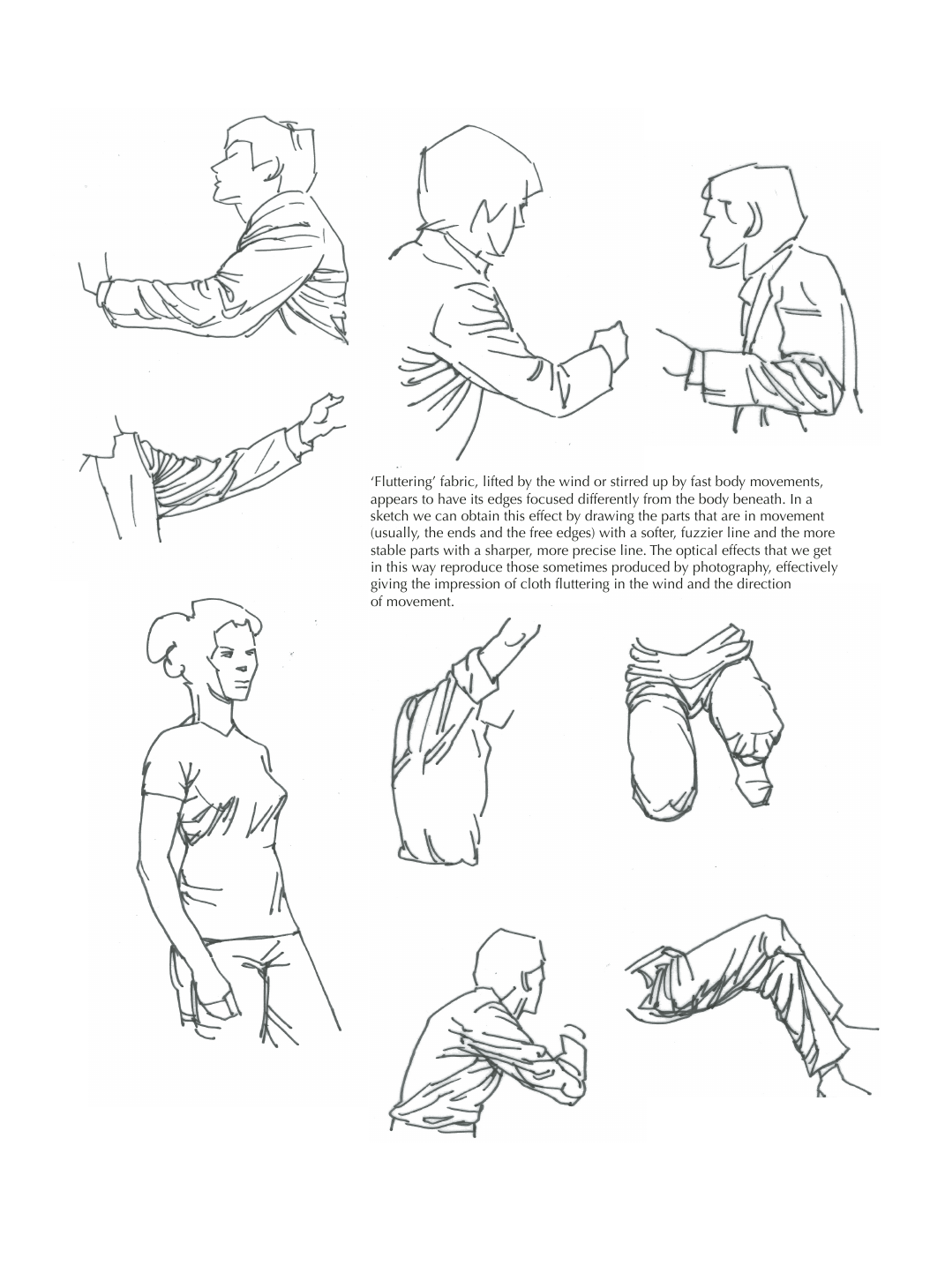 'Fluttering' fabric, lifted by the wind or stirred up by fast body movements, appears to have its edges focused differently from the body beneath. In a sketch we can obtain this effect by drawing the parts that are in movement (usually, the ends and the free edges) with a softer, fuzzier line and the more stable parts with a sharper, more precise line. The optical effects that we get in this way reproduce those sometimes produced by photography, effectively giving the impression of cloth fluttering in the wind and the direction of movement.