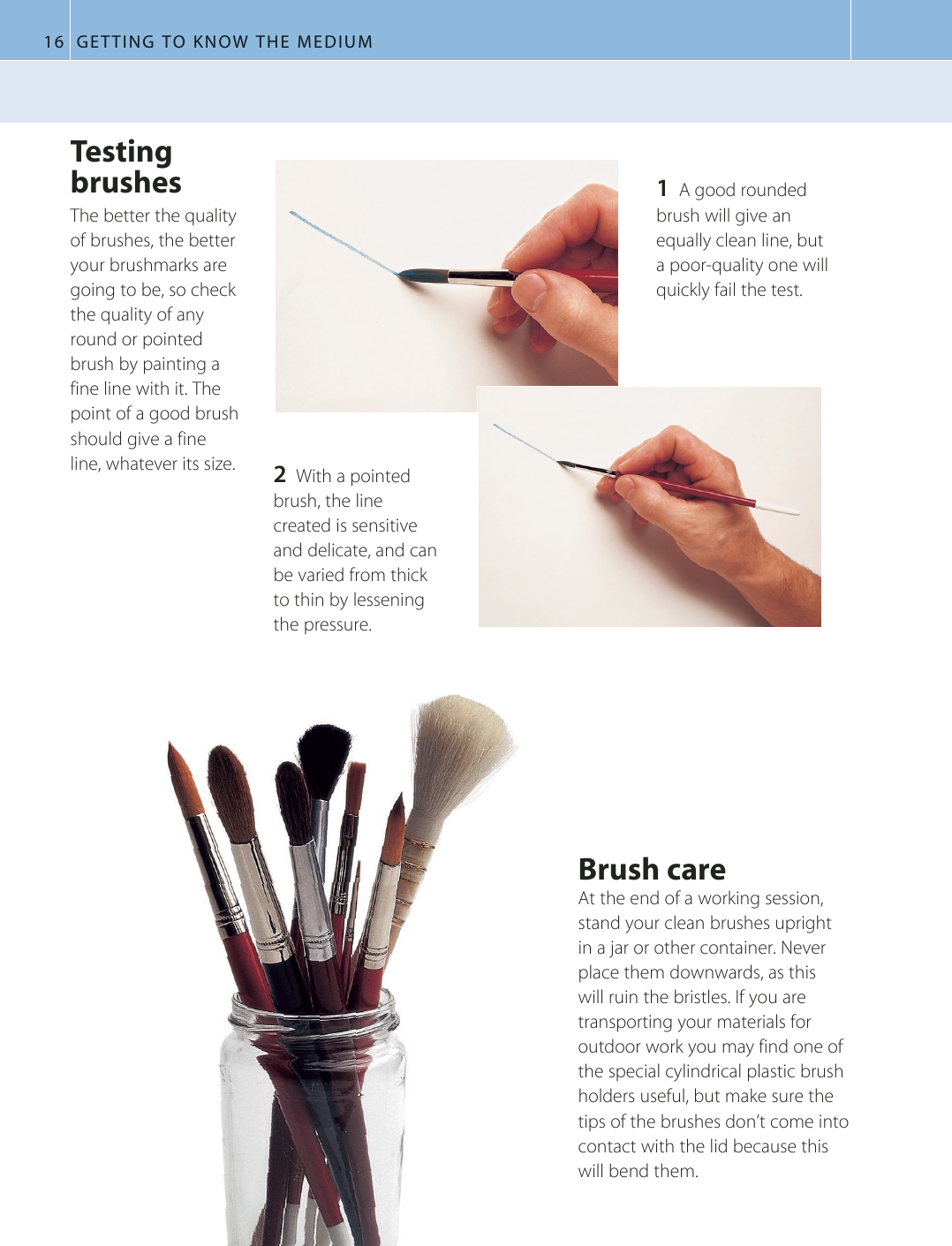 16 GETTING TO KNOW THE MEDIUM

Testing brushes

The better the quality of brushes, the better your brushmarks are going to be, so check the quality of any round or pointed brush by painting a fine line with it. The point of a good brush should give a fine line, whatever its size.

1 A good rounded brush will give an equally clean line, but a poor-quality one will quickly fail the test.

2 With a pointed brush, the line created is sensitive and delicate, and can be varied from thick to thin by lessening the pressure.

Brush care

At the end of a working session, stand your clean brushes upright in a jar or other container. Never place them downwards, as this will ruin the bristles. If you are transporting your materials for outdoor work you may find one of the special cylindrical plastic brush holders useful, but make sure the tips of the brushes don't come into contact with the lid because this will bend them.