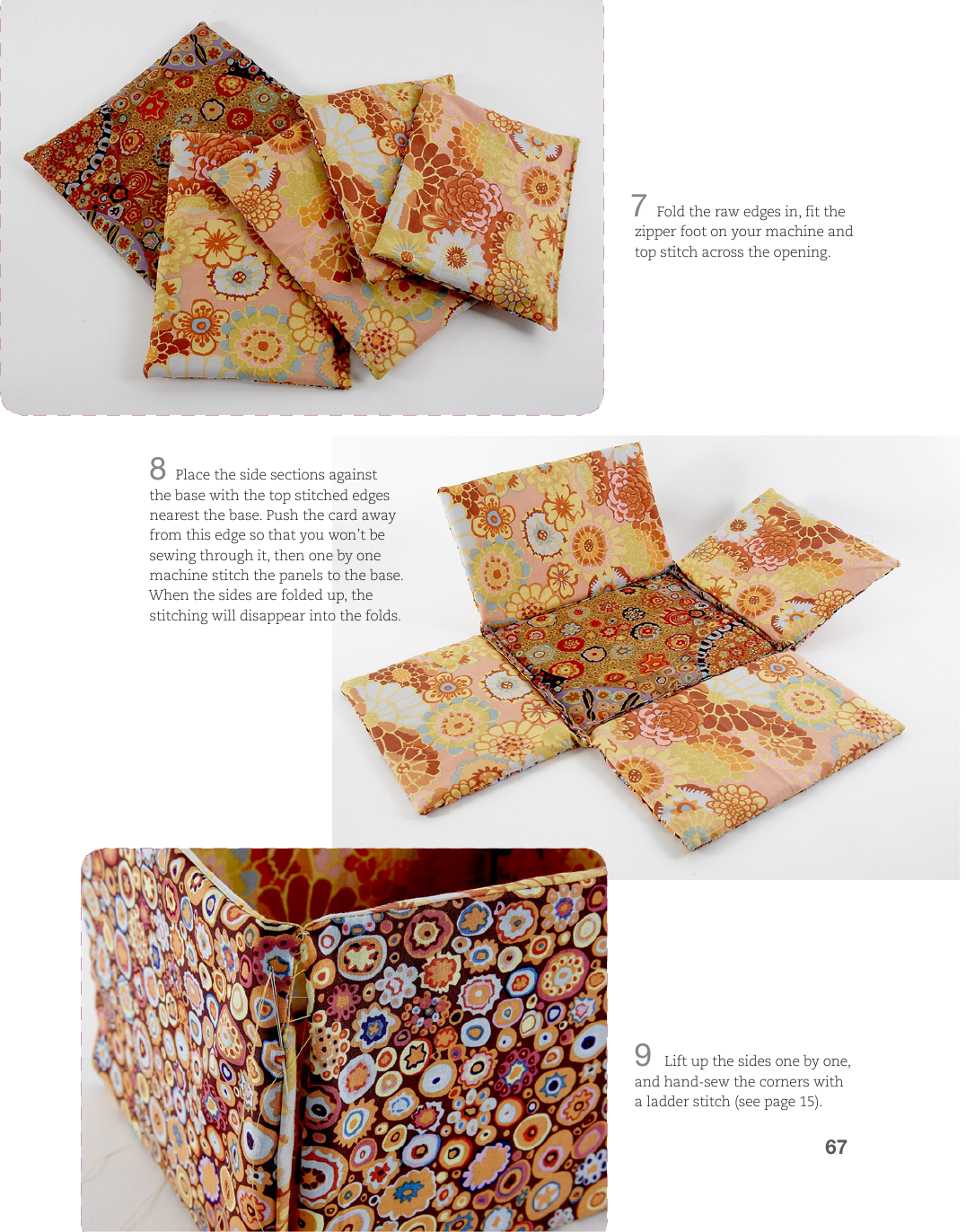 7 Fold the raw edges in, fit the zipper foot on your machine and top stitch across the opening.

8 Place the side sections against the base with the top stitched edges nearest the base. Push the card away from this edge so that you won't be sewing through it, then one by one machine stitch the panels to the base. When the sides are folded up, the stitching will disappear into the folds.

9 Lift up the sides one by one, and hand-sew the corners with a ladder stitch (see page 15).

67