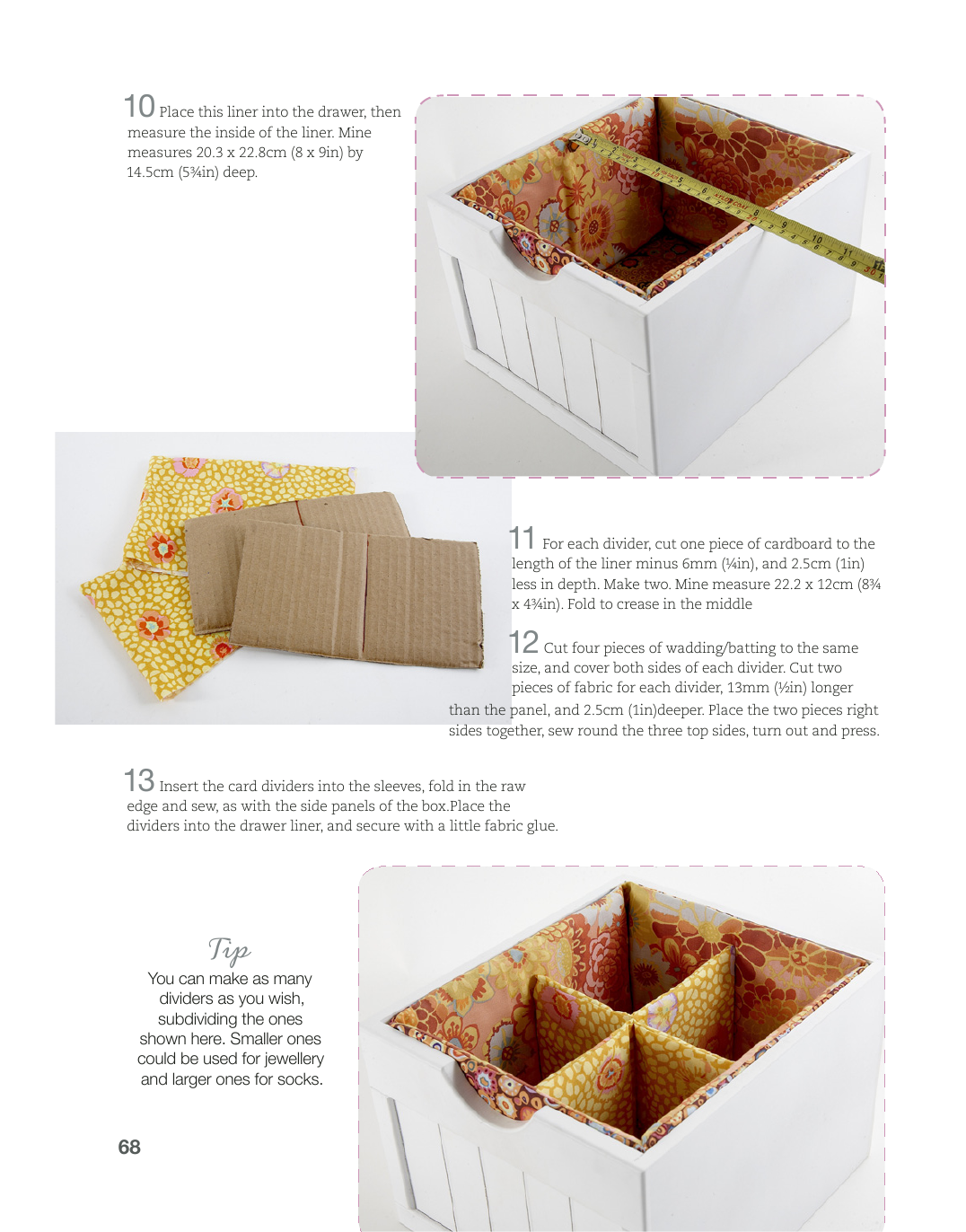 10 Place this liner into the drawer, then measure the inside of the liner. Mine measures 20.3 x 22.8cm (8 x 9in) by 14.5cm (5¾in) deep.

11 For each divider, cut one piece of cardboard to the length of the liner minus 6mm (¼in), and 2.5cm (1in) less in depth. Make two. Mine measure 22.2 x 12cm (8¾ x 4¾in). Fold to crease in the middle

12 Cut four pieces of wadding/batting to the same size, and cover both sides of each divider. Cut two pieces of fabric for each divider, 13mm (½in) longer than the panel, and 2.5cm (1in)deeper. Place the two pieces right sides together, sew round the three top sides, turn out and press.

13 Insert the card dividers into the sleeves, fold in the raw edge and sew, as with the side panels of the box.Place the dividers into the drawer liner, and secure with a little fabric glue.

Tip
You can make as many dividers as you wish, subdividing the ones shown here. Smaller ones could be used for jewellery and larger ones for socks.

68