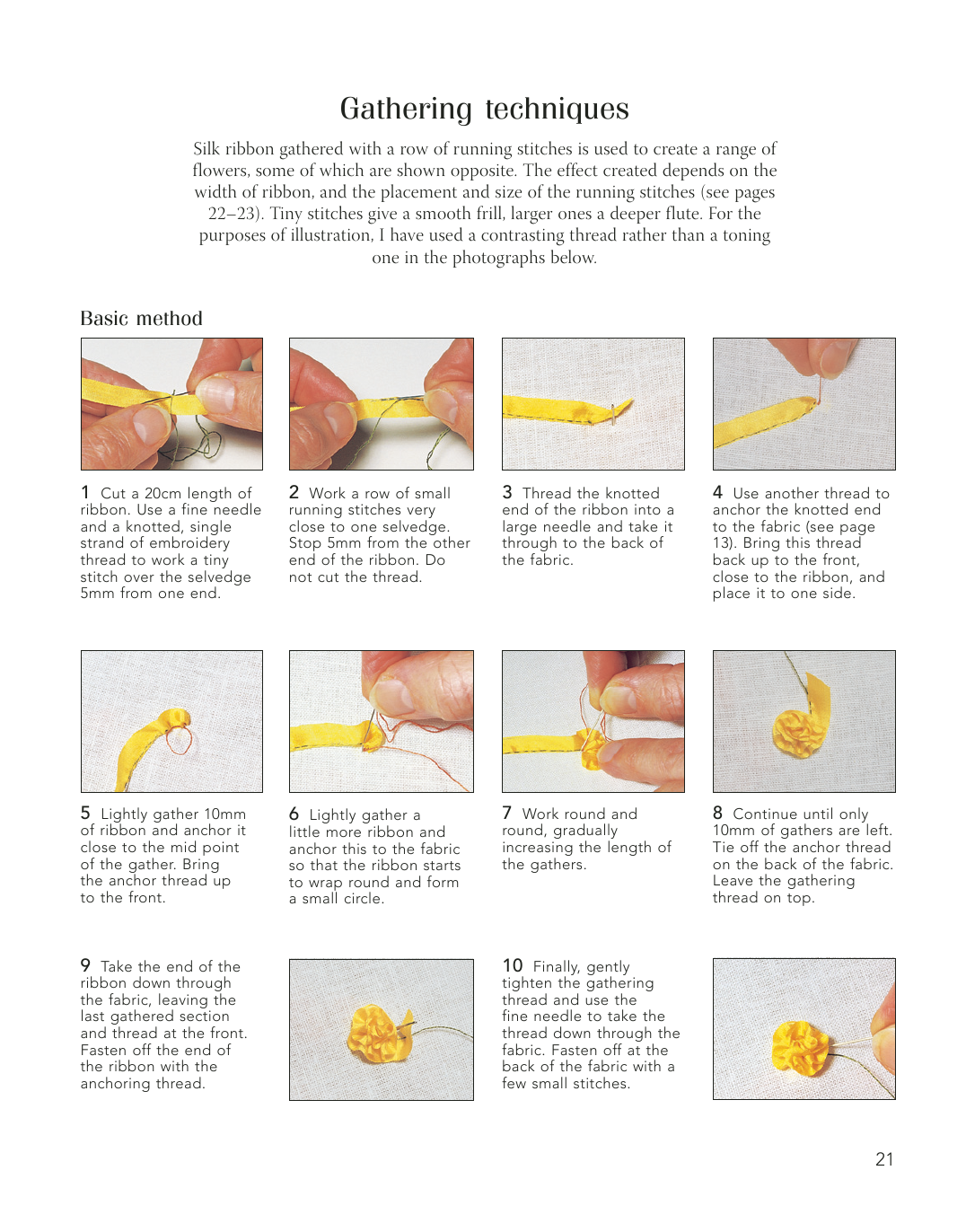 Gathering techniques

Silk ribbon gathered with a row of running stitches is used to create a range of flowers, some of which are shown opposite. The effect created depends on the width of ribbon, and the placement and size of the running stitches (see pages 22–23). Tiny stitches give a smooth frill, larger ones a deeper flute. For the purposes of illustration, I have used a contrasting thread rather than a toning one in the photographs below.

Basic method

1 Cut a 20cm length of ribbon. Use a fine needle and a knotted, single strand of embroidery thread to work a tiny stitch over the selvedge 5mm from one end.

2 Work a row of small running stitches very close to one selvedge. Stop 5mm from the other end of the ribbon. Do not cut the thread.

3 Thread the knotted end of the ribbon into a large needle and take it through to the back of the fabric.

4 Use another thread to anchor the knotted end to the fabric (see page 13). Bring this thread back up to the front, close to the ribbon, and place it to one side.

5 Lightly gather 10mm of ribbon and anchor it close to the mid point of the gather. Bring the anchor thread up to the front.

6 Lightly gather a little more ribbon and anchor this to the fabric so that the ribbon starts to wrap round and form a small circle.

7 Work round and round, gradually increasing the length of the gathers.

8 Continue until only 10mm of gathers are left. Tie off the anchor thread on the back of the fabric. Leave the gathering thread on top.

9 Take the end of the ribbon down through the fabric, leaving the last gathered section and thread at the front. Fasten off the end of the ribbon with the anchoring thread.

10 Finally, gently tighten the gathering thread and use the fine needle to take the thread down through the fabric. Fasten off at the back of the fabric with a few small stitches.

21