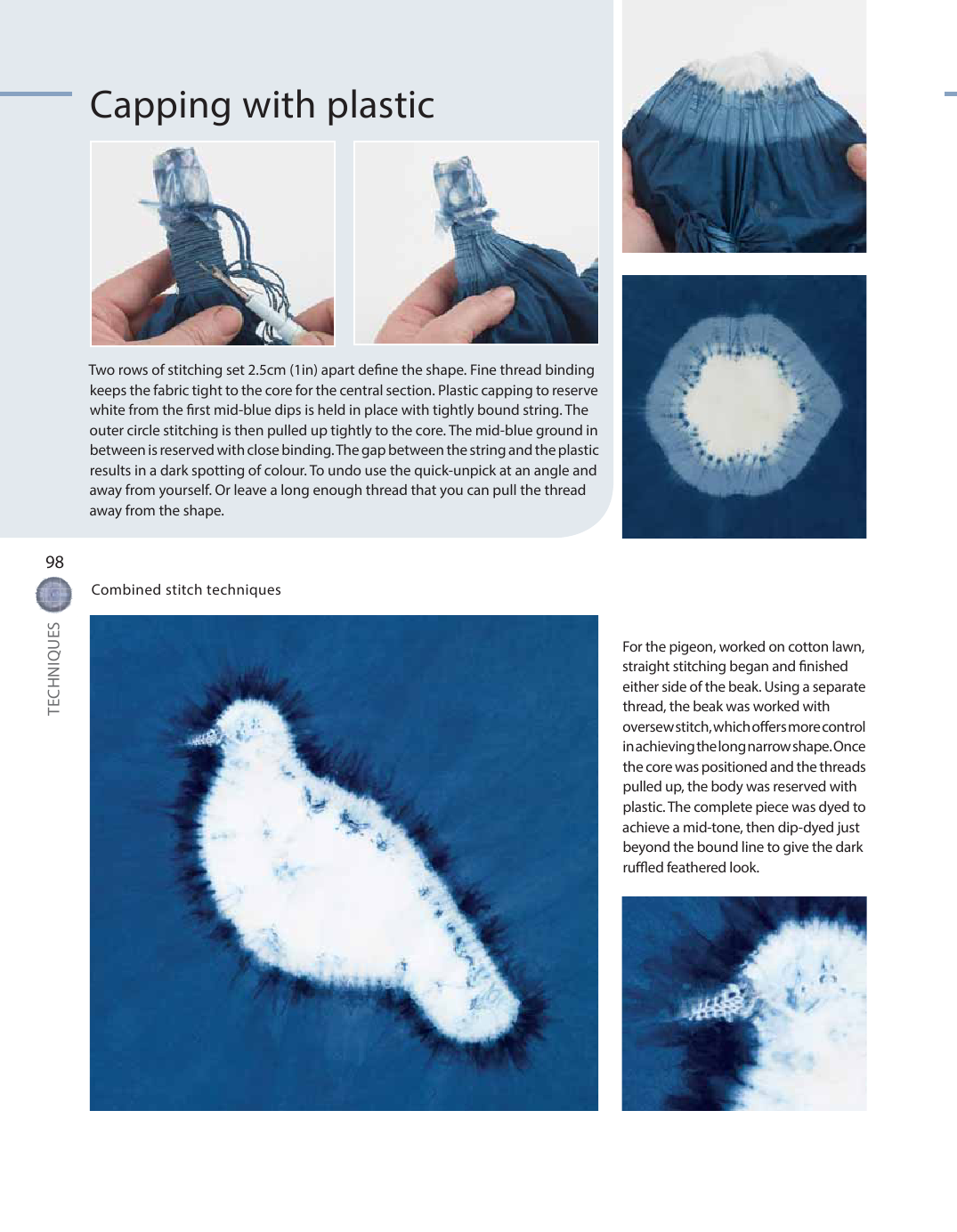 Capping with plastic

Two rows of stitching set 2.5cm (1in) apart define the shape. Fine thread binding keeps the fabric tight to the core for the central section. Plastic capping to reserve white from the first mid-blue dips is held in place with tightly bound string. The outer circle stitching is then pulled up tightly to the core. The mid-blue ground in between is reserved with close binding. The gap between the string and the plastic results in a dark spotting of colour. To undo use the quick-unpick at an angle and away from yourself. Or leave a long enough thread that you can pull the thread away from the shape.

98

TECHNIQUES

Combined stitch techniques

For the pigeon, worked on cotton lawn, straight stitching began and finished either side of the beak. Using a separate thread, the beak was worked with oversew stitch, which offers more control in achieving the long narrow shape. Once the core was positioned and the threads pulled up, the body was reserved with plastic. The complete piece was dyed to achieve a mid-tone, then dip-dyed just beyond the bound line to give the dark ruffled feathered look.