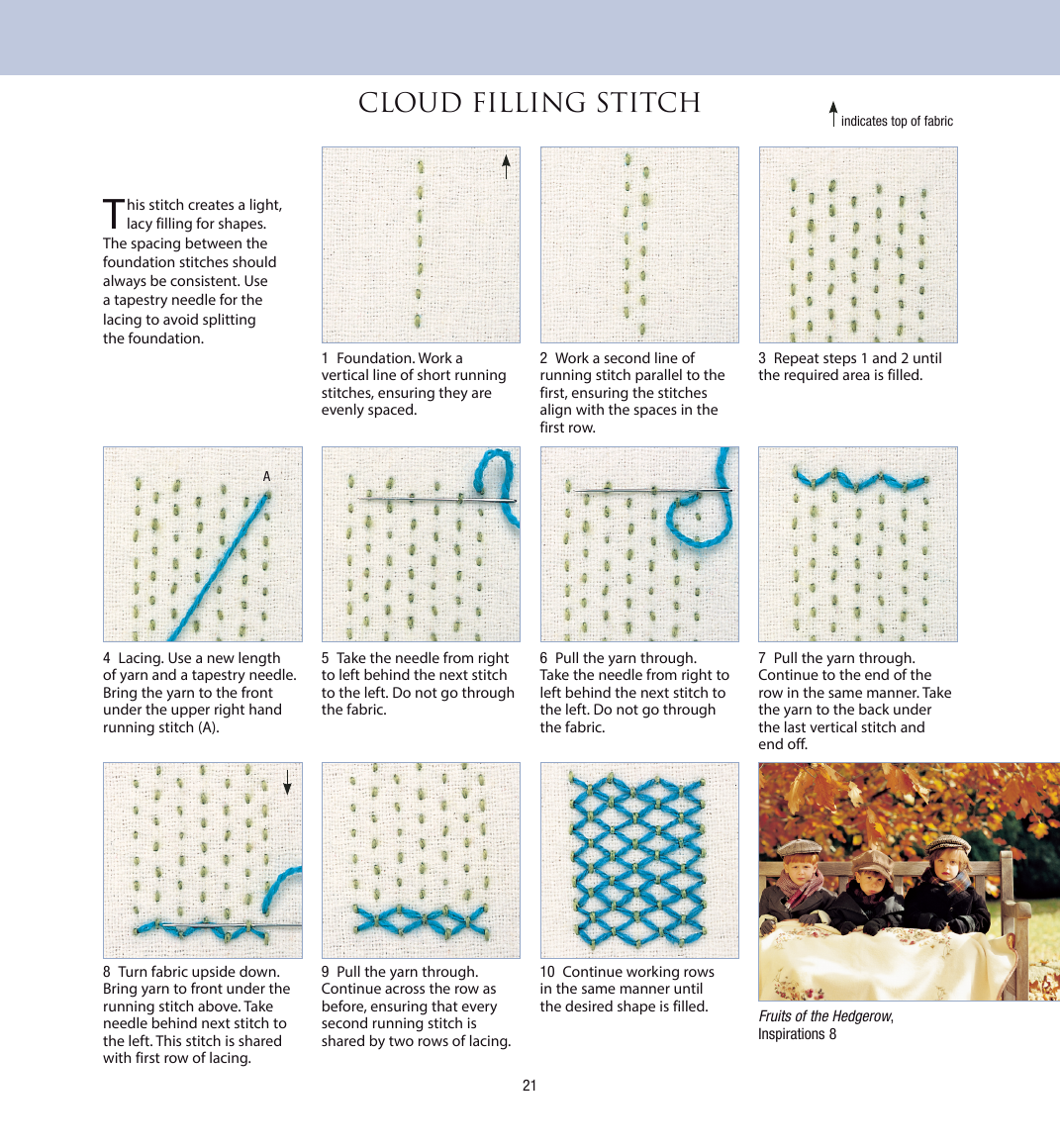 CLOUD FILLING STITCH

indicates top of fabric

This stitch creates a light, lacy filling for shapes. The spacing between the foundation stitches should always be consistent. Use a tapestry needle for the lacing to avoid splitting the foundation.

1 Foundation. Work a vertical line of short running stitches, ensuring they are evenly spaced.

2 Work a second line of running stitch parallel to the first, ensuring the stitches align with the spaces in the first row.

3 Repeat steps 1 and 2 until the required area is filled.

A

4 Lacing. Use a new length of yarn and a tapestry needle. Bring the yarn to the front under the upper right hand running stitch (A).

5 Take the needle from right to left behind the next stitch to the left. Do not go through the fabric.

6 Pull the yarn through. Take the needle from right to left behind the next stitch to the left. Do not go through the fabric.

7 Pull the yarn through. Continue to the end of the row in the same manner. Take the yarn to the back under the last vertical stitch and end off.

8 Turn fabric upside down. Bring yarn to front under the running stitch above. Take needle behind next stitch to the left. This stitch is shared with first row of lacing.

9 Pull the yarn through. Continue across the row as before, ensuring that every second running stitch is shared by two rows of lacing.

10 Continue working rows in the same manner until the desired shape is filled.

Fruits of the Hedgerow, Inspirations 8

21