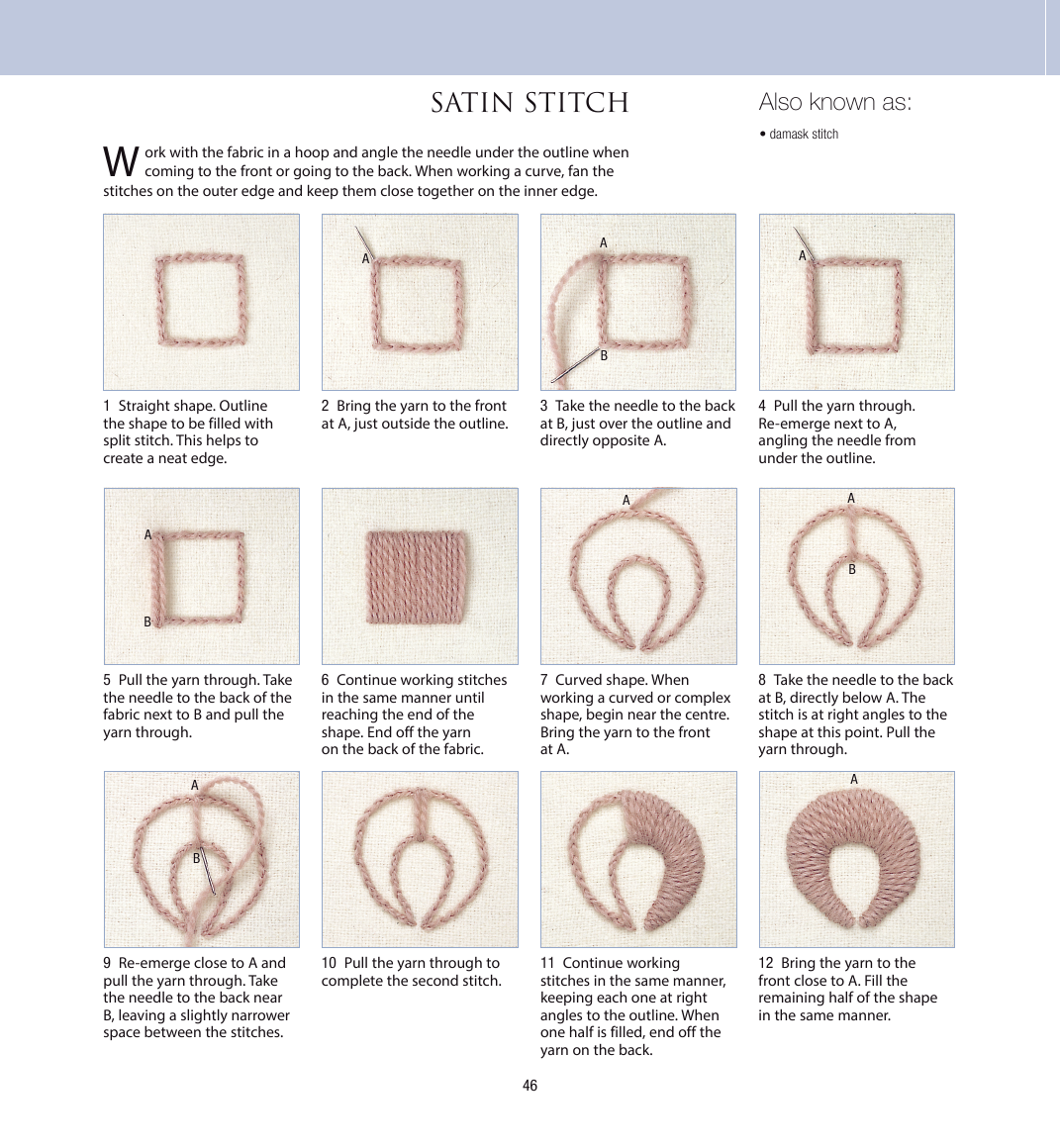 SATIN STITCH

Also known as:

• damask stitch

Work with the fabric in a hoop and angle the needle under the outline when coming to the front or going to the back. When working a curve, fan the stitches on the outer edge and keep them close together on the inner edge.

1 Straight shape. Outline the shape to be filled with split stitch. This helps to create a neat edge.

A

2 Bring the yarn to the front at A, just outside the outline.

A

B

3 Take the needle to the back at B, just over the outline and directly opposite A.

A

4 Pull the yarn through. Re-emerge next to A, angling the needle from under the outline.

A

B

5 Pull the yarn through. Take the needle to the back of the fabric next to B and pull the yarn through.

6 Continue working stitches in the same manner until reaching the end of the shape. End off the yarn on the back of the fabric.

A

7 Curved shape. When working a curved or complex shape, begin near the centre. Bring the yarn to the front at A.

A

B

8 Take the needle to the back at B, directly below A. The stitch is at right angles to the shape at this point. Pull the yarn through.

A

B

9 Re-emerge close to A and pull the yarn through. Take the needle to the back near B, leaving a slightly narrower space between the stitches.

10 Pull the yarn through to complete the second stitch.

11 Continue working stitches in the same manner, keeping each one at right angles to the outline. When one half is filled, end off the yarn on the back.

A

12 Bring the yarn to the front close to A. Fill the remaining half of the shape in the same manner.

46