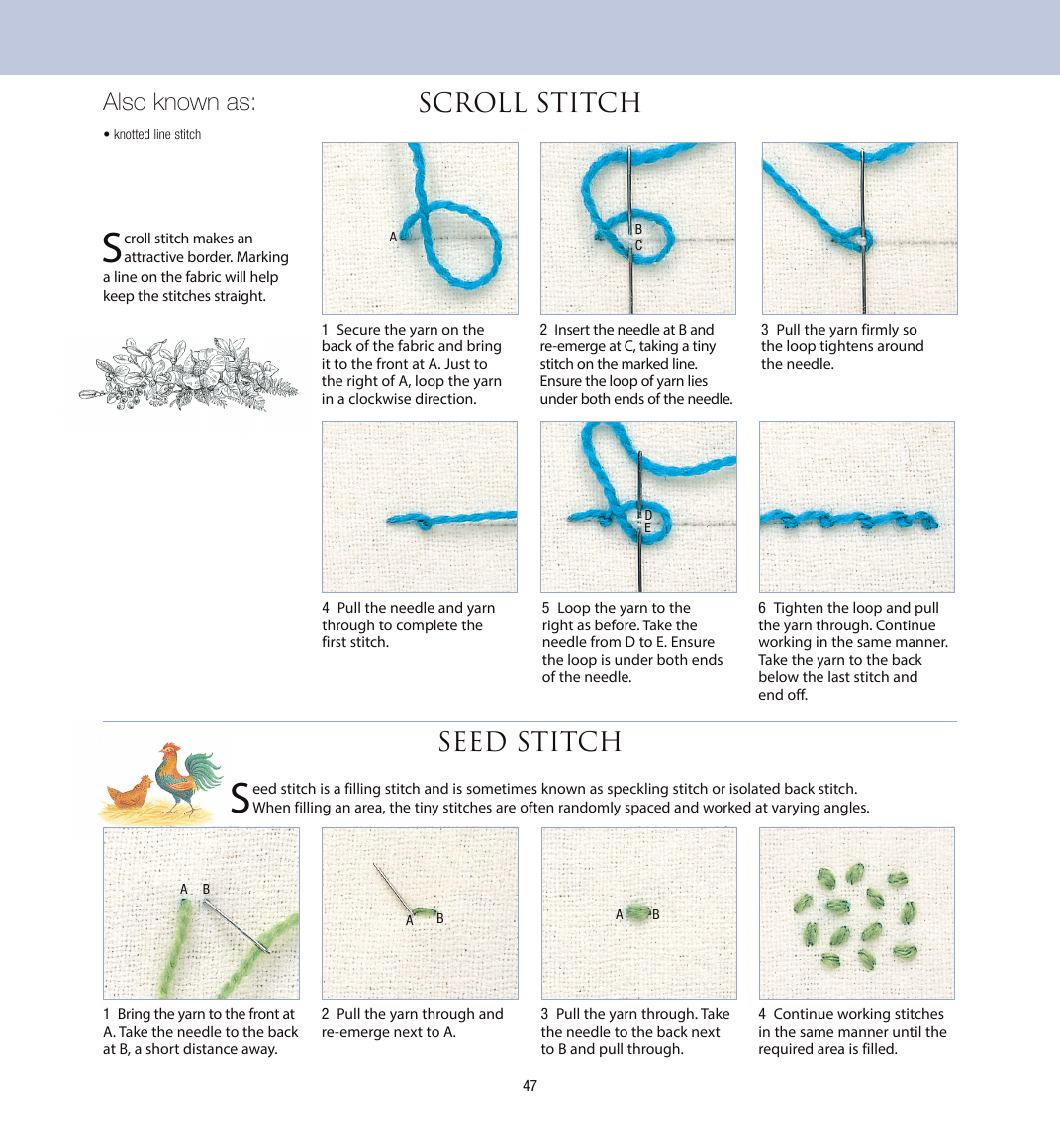 Also known as:

• knotted line stitch

SCROLL STITCH

Scroll stitch makes an attractive border. Marking a line on the fabric will help keep the stitches straight.

A

B
C

1 Secure the yarn on the back of the fabric and bring it to the front at A. Just to the right of A, loop the yarn in a clockwise direction.

2 Insert the needle at B and re-emerge at C, taking a tiny stitch on the marked line. Ensure the loop of yarn lies under both ends of the needle.

3 Pull the yarn firmly so the loop tightens around the needle.

D
E

4 Pull the needle and yarn through to complete the first stitch.

5 Loop the yarn to the right as before. Take the needle from D to E. Ensure the loop is under both ends of the needle.

6 Tighten the loop and pull the yarn through. Continue working in the same manner. Take the yarn to the back below the last stitch and end off.

SEED STITCH

Seed stitch is a filling stitch and is sometimes known as speckling stitch or isolated back stitch. When filling an area, the tiny stitches are often randomly spaced and worked at varying angles.

A B

A B

A B

1 Bring the yarn to the front at A. Take the needle to the back at B, a short distance away.

2 Pull the yarn through and re-emerge next to A.

3 Pull the yarn through. Take the needle to the back next to B and pull through.

4 Continue working stitches in the same manner until the required area is filled.

47