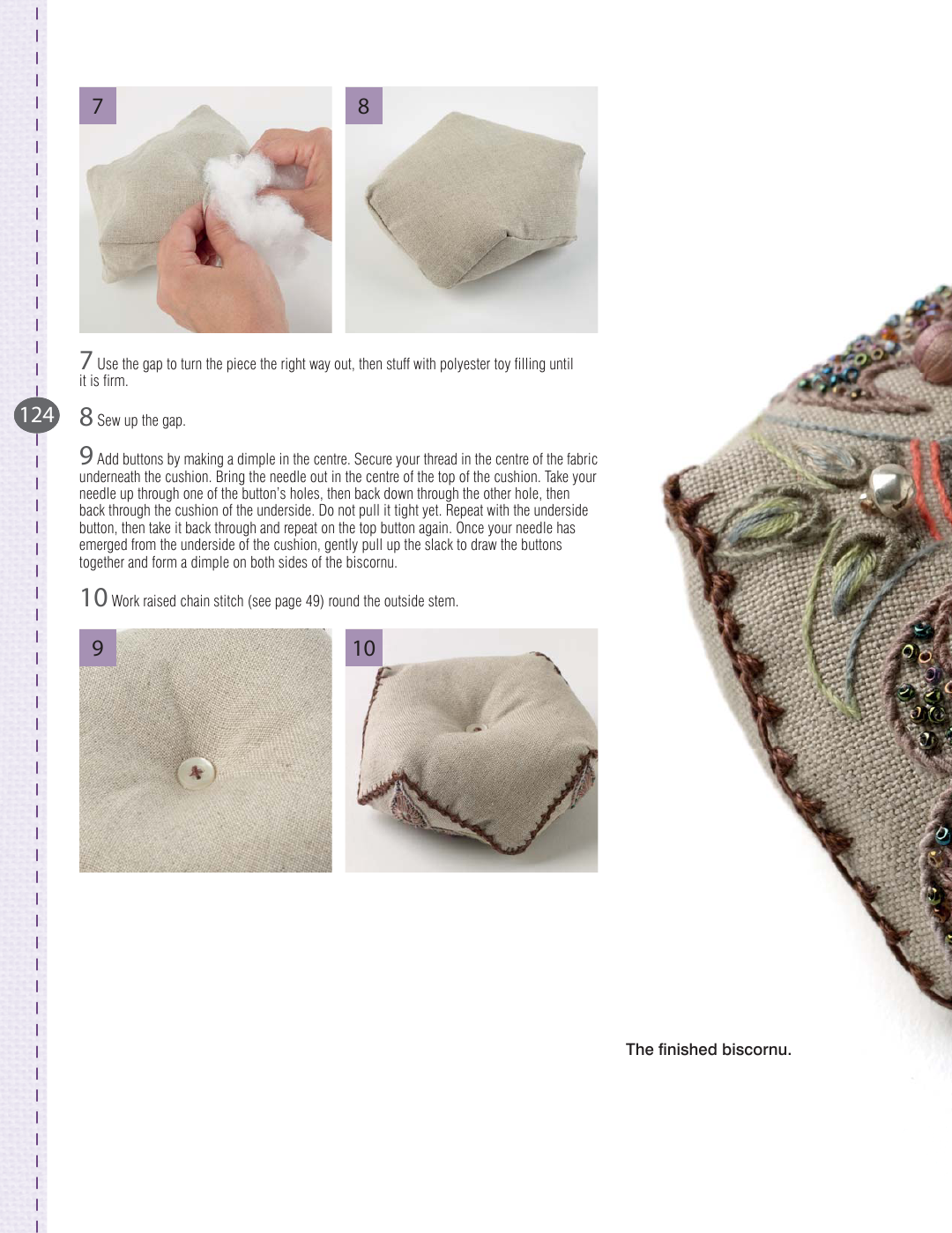 7

8

7 Use the gap to turn the piece the right way out, then stuff with polyester toy filling until it is firm.

124

8 Sew up the gap.

9 Add buttons by making a dimple in the centre. Secure your thread in the centre of the fabric underneath the cushion. Bring the needle out in the centre of the top of the cushion. Take your needle up through one of the button's holes, then back down through the other hole, then back through the cushion of the underside. Do not pull it tight yet. Repeat with the underside button, then take it back through and repeat on the top button again. Once your needle has emerged from the underside of the cushion, gently pull up the slack to draw the buttons together and form a dimple on both sides of the biscornu.

10 Work raised chain stitch (see page 49) round the outside stem.

9

10

The finished biscornu.