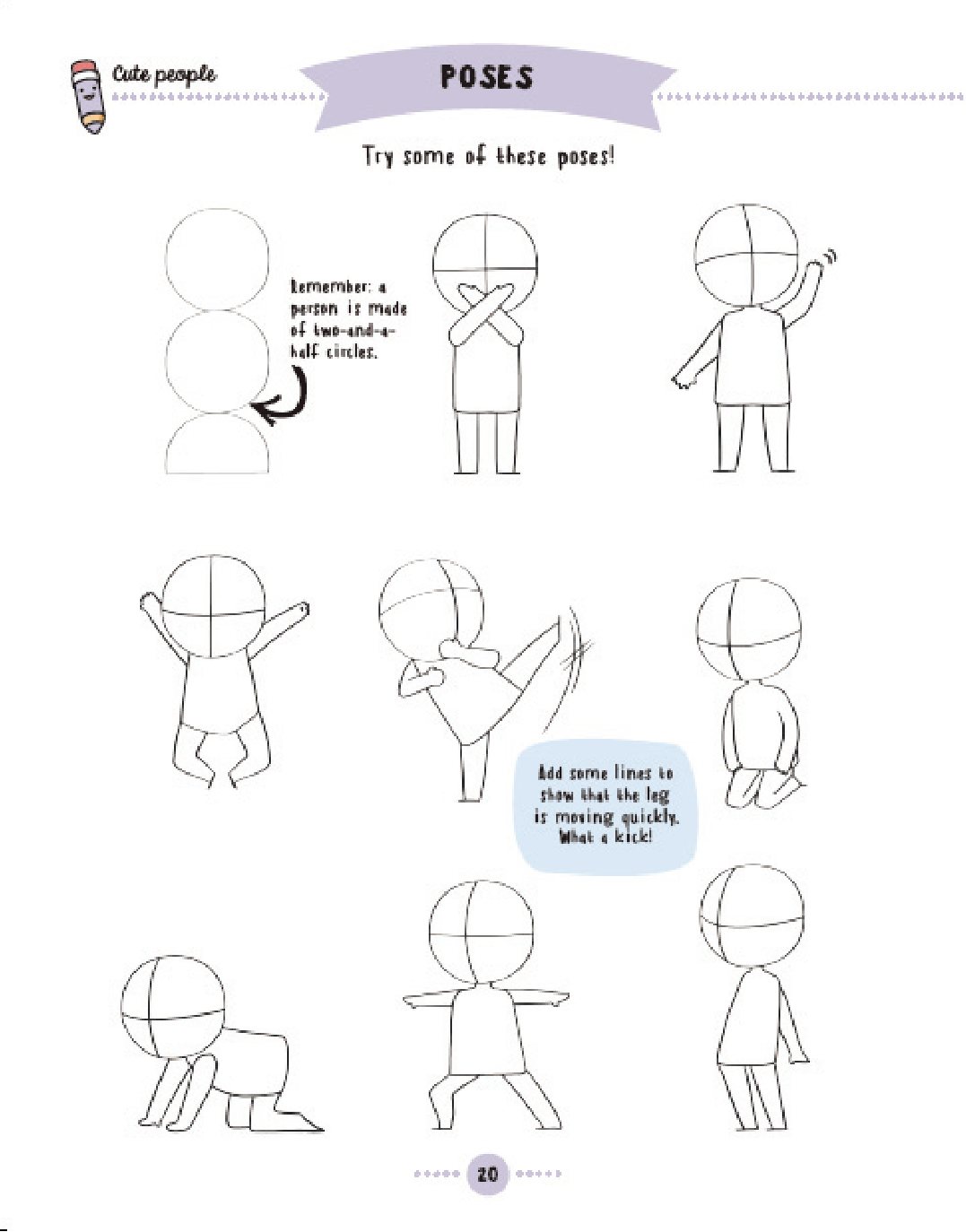 Cute people

POSES

Try some of these poses!

Remember: a person is made of two-and-a-half circles.

Add some lines to show that the leg is moving quickly. What a kick!

20