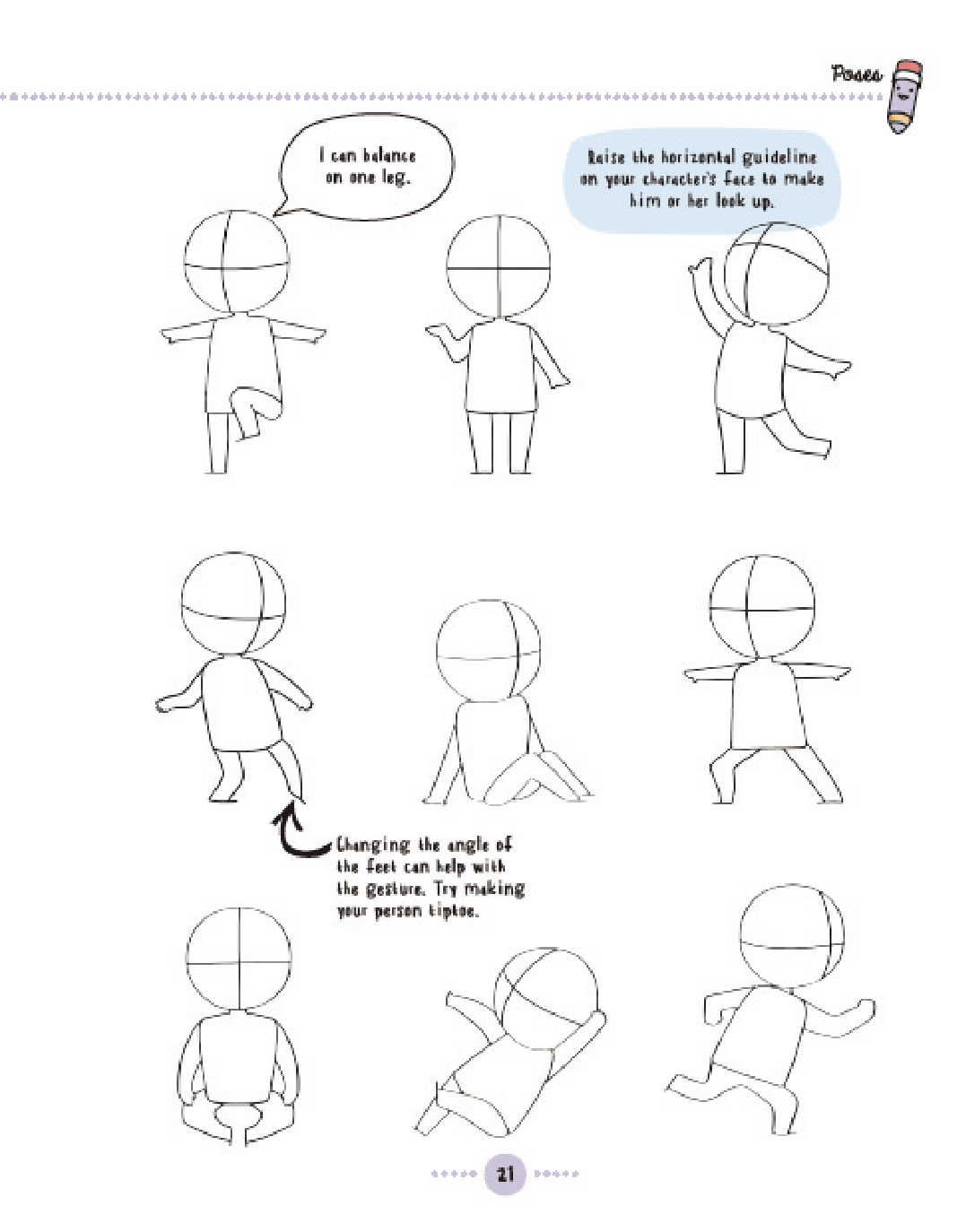 Poses

I can balance on one leg.

Raise the horizontal guideline on your character's face to make him or her look up.

Changing the angle of the feet can help with the gesture. Try making your person tiptoe.

21