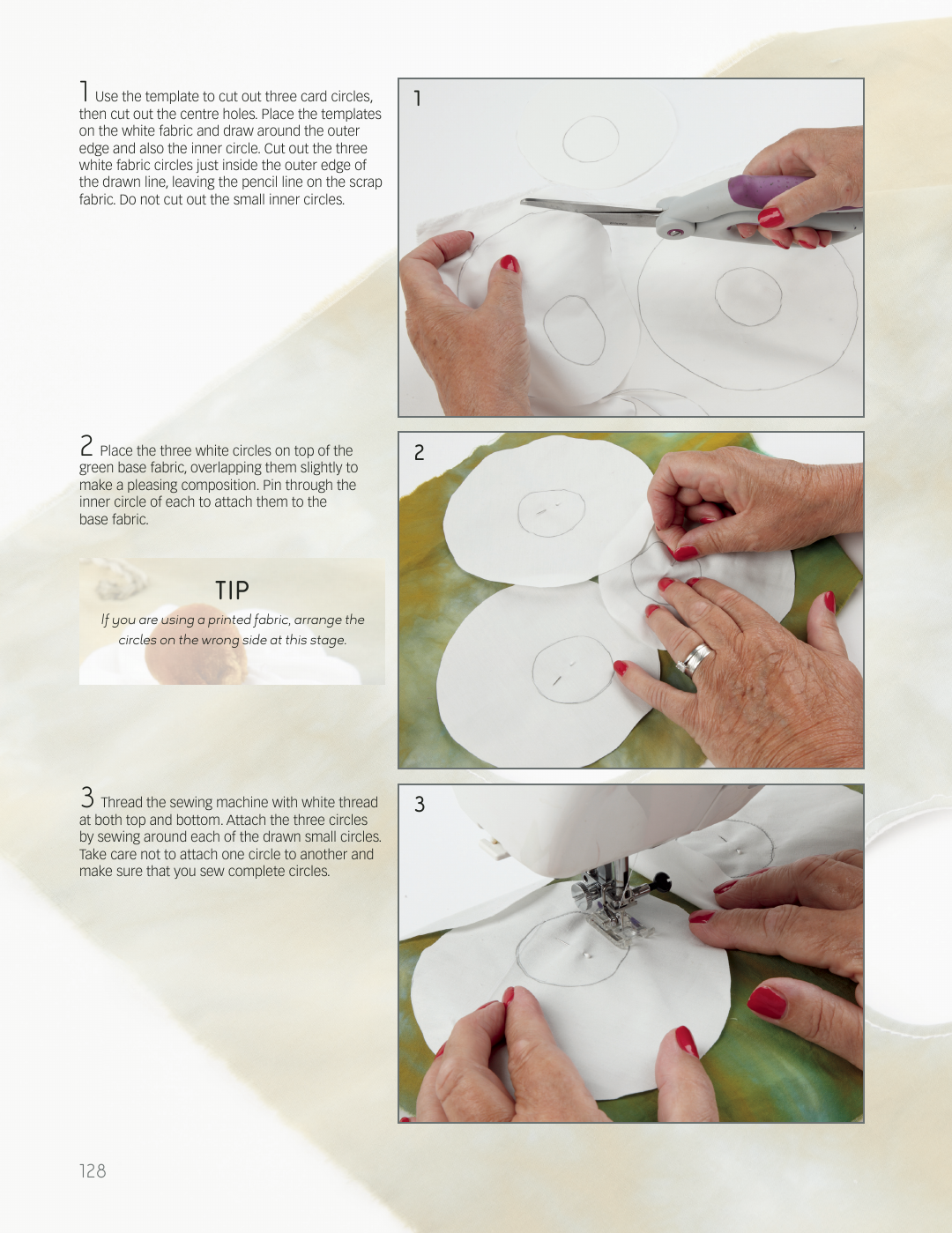 1 Use the template to cut out three card circles, then cut out the centre holes. Place the templates on the white fabric and draw around the outer edge and also the inner circle. Cut out the three white fabric circles just inside the outer edge of the drawn line, leaving the pencil line on the scrap fabric. Do not cut out the small inner circles.

1

2 Place the three white circles on top of the green base fabric, overlapping them slightly to make a pleasing composition. Pin through the inner circle of each to attach them to the base fabric.

TIP

If you are using a printed fabric, arrange the circles on the wrong side at this stage.

2

3 Thread the sewing machine with white thread at both top and bottom. Attach the three circles by sewing around each of the drawn small circles. Take care not to attach one circle to another and make sure that you sew complete circles.

3

128