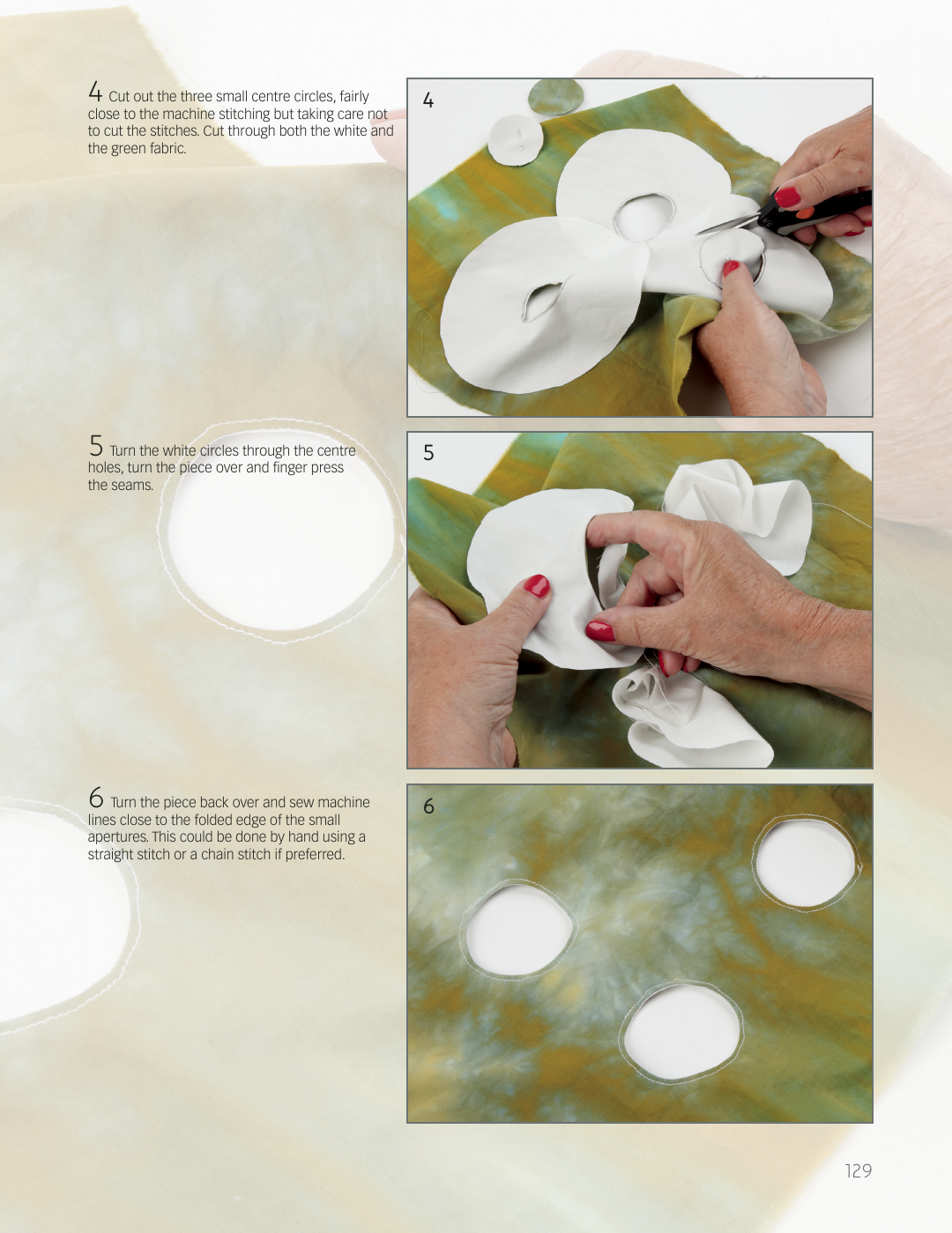 4 Cut out the three small centre circles, fairly close to the machine stitching but taking care not to cut the stitches. Cut through both the white and the green fabric.

4

5 Turn the white circles through the centre holes, turn the piece over and finger press the seams.

5

6 Turn the piece back over and sew machine lines close to the folded edge of the small apertures. This could be done by hand using a straight stitch or a chain stitch if preferred.

6

129