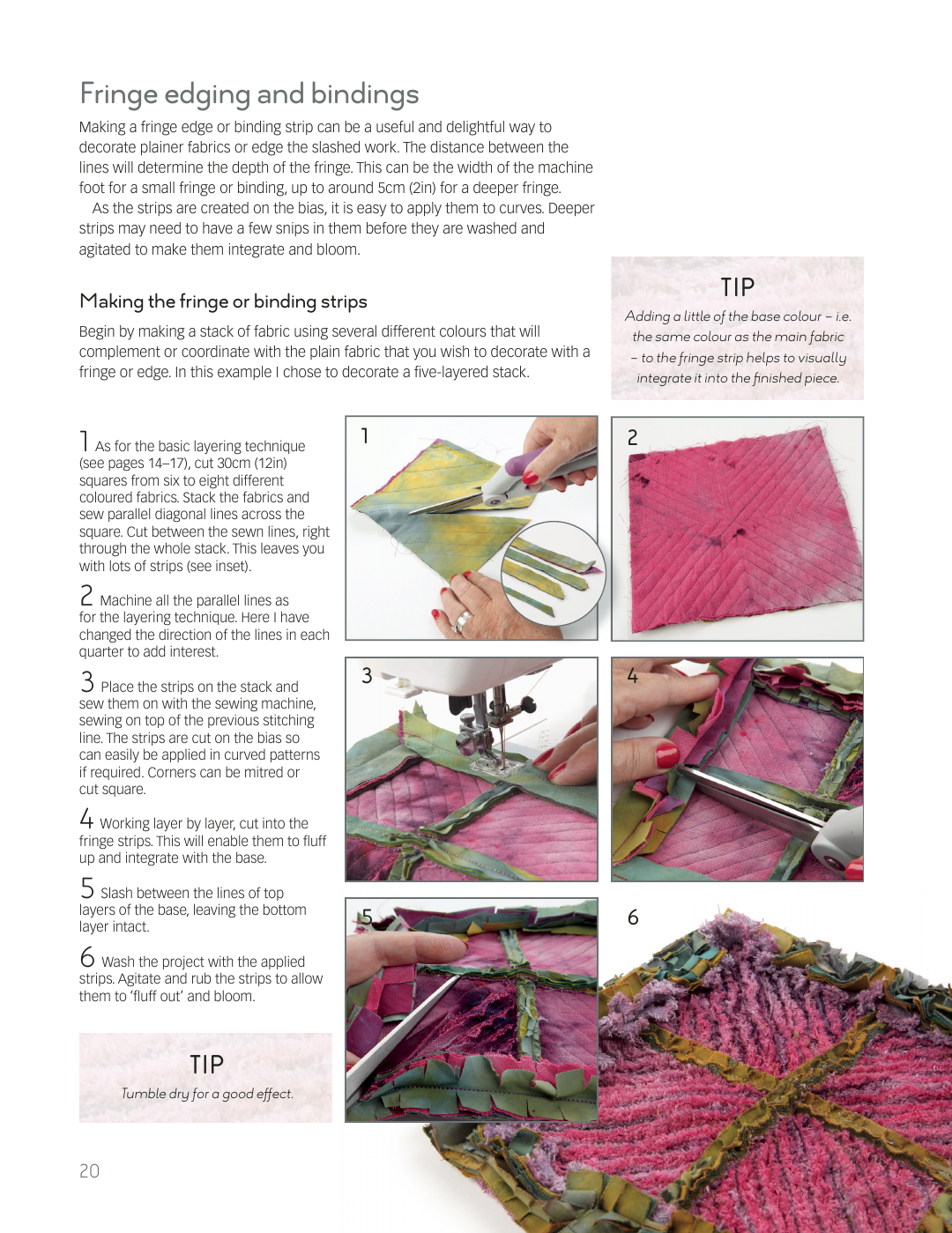 Fringe edging and bindings

Making a fringe edge or binding strip can be a useful and delightful way to decorate plainer fabrics or edge the slashed work. The distance between the lines will determine the depth of the fringe. This can be the width of the machine foot for a small fringe or binding, up to around 5cm (2in) for a deeper fringe.

As the strips are created on the bias, it is easy to apply them to curves. Deeper strips may need to have a few snips in them before they are washed and agitated to make them integrate and bloom.

Making the fringe or binding strips

Begin by making a stack of fabric using several different colours that will complement or coordinate with the plain fabric that you wish to decorate with a fringe or edge. In this example I chose to decorate a five-layered stack.

TIP

Adding a little of the base colour – i.e. the same colour as the main fabric – to the fringe strip helps to visually integrate it into the finished piece.

1 As for the basic layering technique (see pages 14–17), cut 30cm (12in) squares from six to eight different coloured fabrics. Stack the fabrics and sew parallel diagonal lines across the square. Cut between the sewn lines, right through the whole stack. This leaves you with lots of strips (see inset).

2 Machine all the parallel lines as for the layering technique. Here I have changed the direction of the lines in each quarter to add interest.

3 Place the strips on the stack and sew them on with the sewing machine, sewing on top of the previous stitching line. The strips are cut on the bias so can easily be applied in curved patterns if required. Corners can be mitred or cut square.

4 Working layer by layer, cut into the fringe strips. This will enable them to fluff up and integrate with the base.

5 Slash between the lines of top layers of the base, leaving the bottom layer intact.

6 Wash the project with the applied strips. Agitate and rub the strips to allow them to 'fluff out' and bloom.

TIP

Tumble dry for a good effect.

1

2

3

4

5

6

20