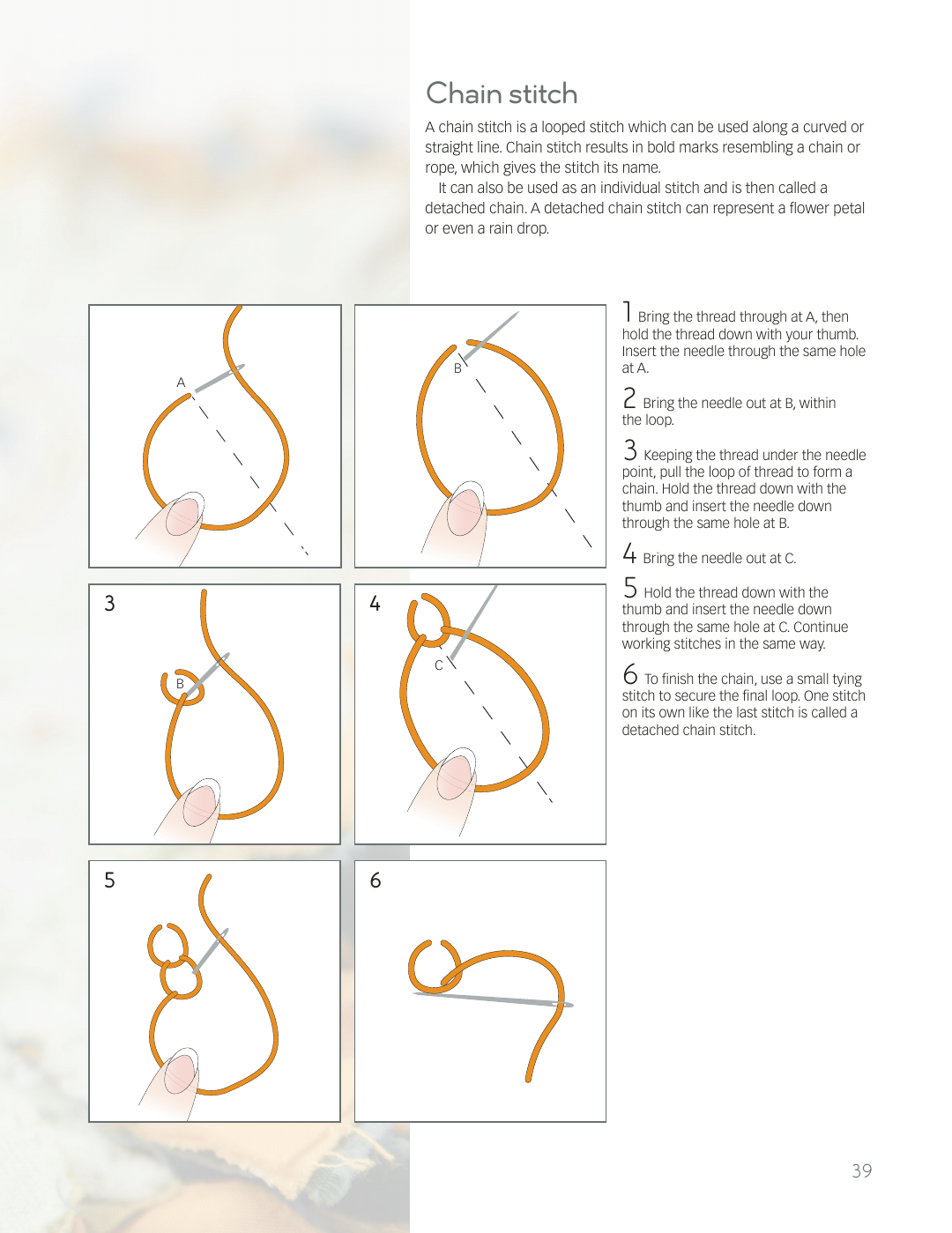 Chain stitch

A chain stitch is a looped stitch which can be used along a curved or straight line. Chain stitch results in bold marks resembling a chain or rope, which gives the stitch its name.

It can also be used as an individual stitch and is then called a detached chain. A detached chain stitch can represent a flower petal or even a rain drop.

A

B

3

B

4

C

5

6

1 Bring the thread through at A, then hold the thread down with your thumb. Insert the needle through the same hole at A.

2 Bring the needle out at B, within the loop.

3 Keeping the thread under the needle point, pull the loop of thread to form a chain. Hold the thread down with the thumb and insert the needle down through the same hole at B.

4 Bring the needle out at C.

5 Hold the thread down with the thumb and insert the needle down through the same hole at C. Continue working stitches in the same way.

6 To finish the chain, use a small tying stitch to secure the final loop. One stitch on its own like the last stitch is called a detached chain stitch.

39